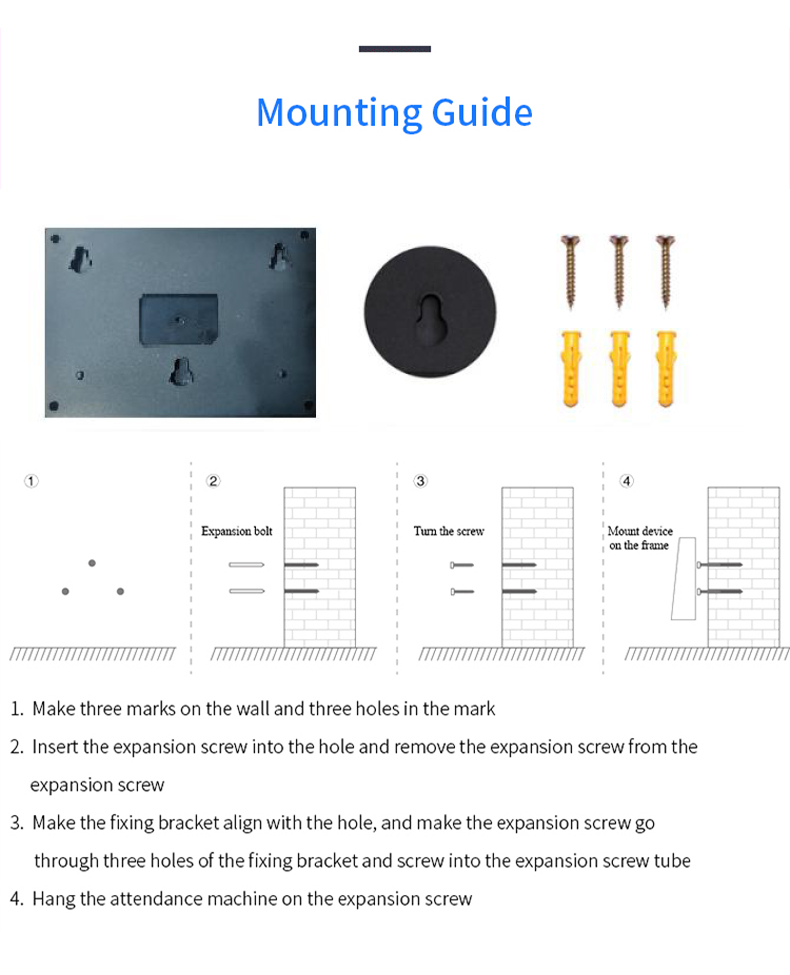 Mounting Guide

①

②

Expansion bolt

③

Turn the screw

④

Mount device on the frame

1. Make three marks on the wall and three holes in the mark

2. Insert the expansion screw into the hole and remove the expansion screw from the expansion screw

3. Make the fixing bracket align with the hole, and make the expansion screw go through three holes of the fixing bracket and screw into the expansion screw tube

4. Hang the attendance machine on the expansion screw