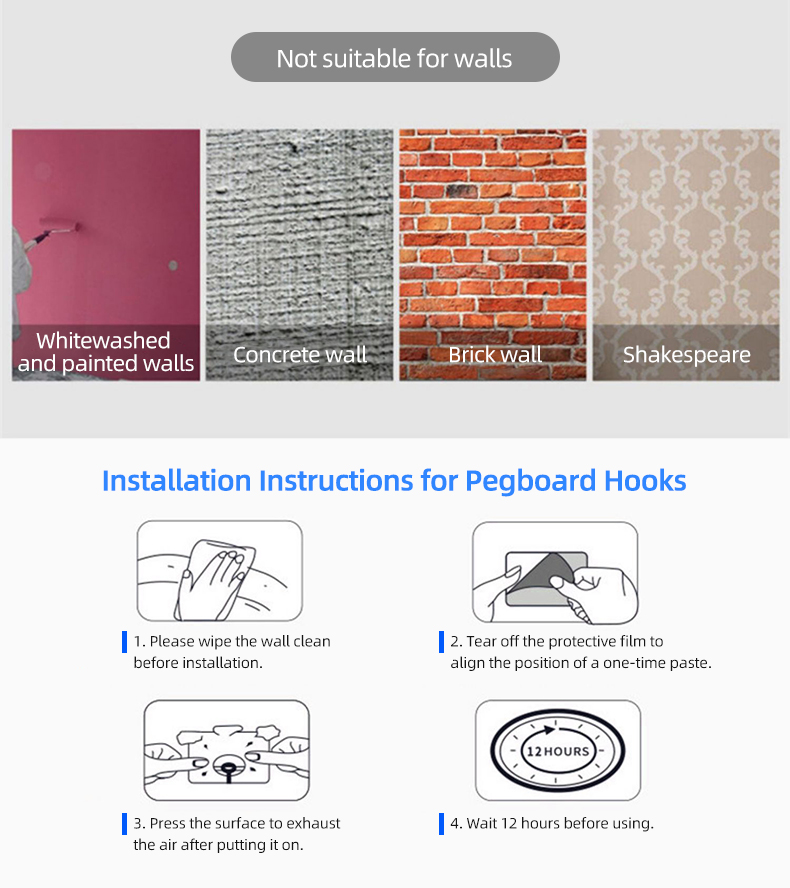 Not suitable for walls

Whitewashed and painted walls

Concrete wall

Brick wall

Shakespeare

Installation Instructions for Pegboard Hooks

1. Please wipe the wall clean before installation.

2. Tear off the protective film to align the position of a one-time paste.

3. Press the surface to exhaust the air after putting it on.

12 HOURS

4. Wait 12 hours before using.